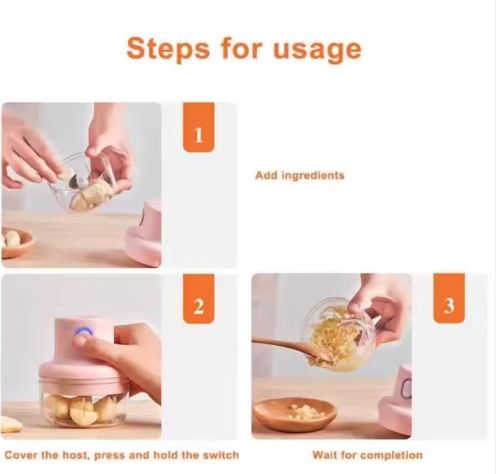 Steps for usage

1

Add ingredients

2

Cover the host, press and hold the switch

3

Wait for completion