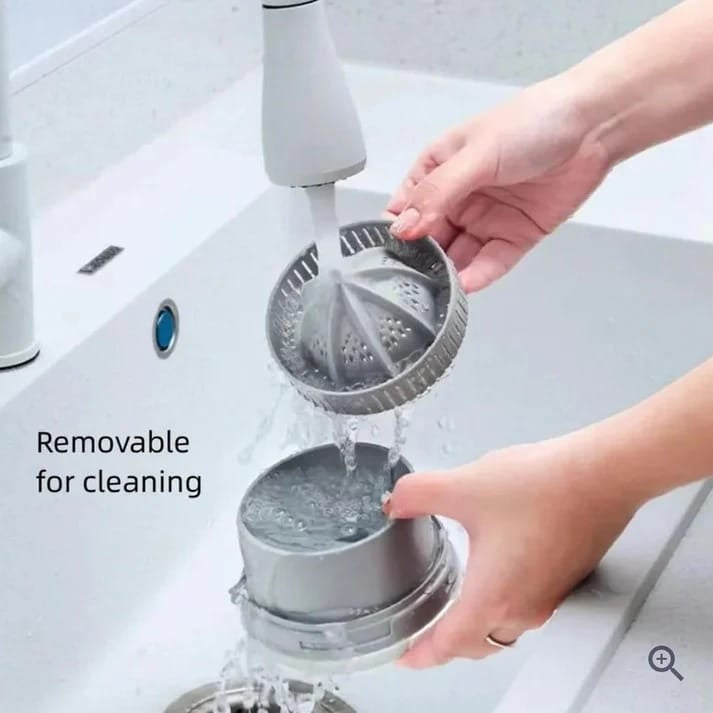 Removable
for cleaning